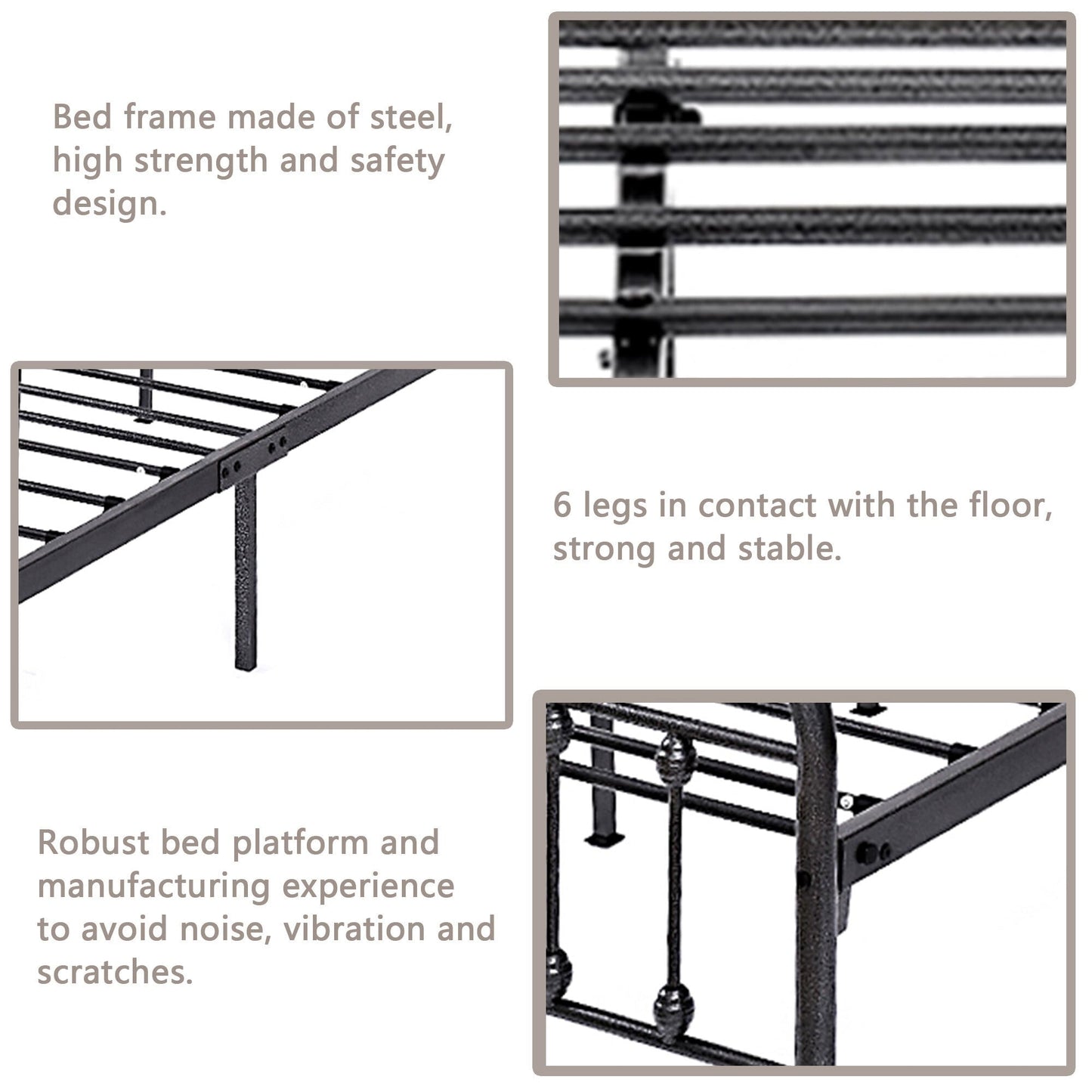 Bed frame made of steel, high strength and safety design.

6 legs in contact with the floor, strong and stable.

Robust bed platform and manufacturing experience to avoid noise, vibration and scratches.