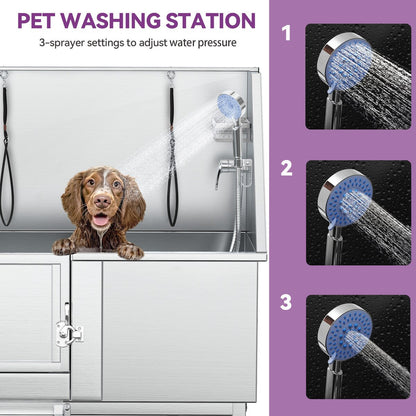 PET WASHING STATION

3-sprayer settings to adjust water pressure

1

2

3